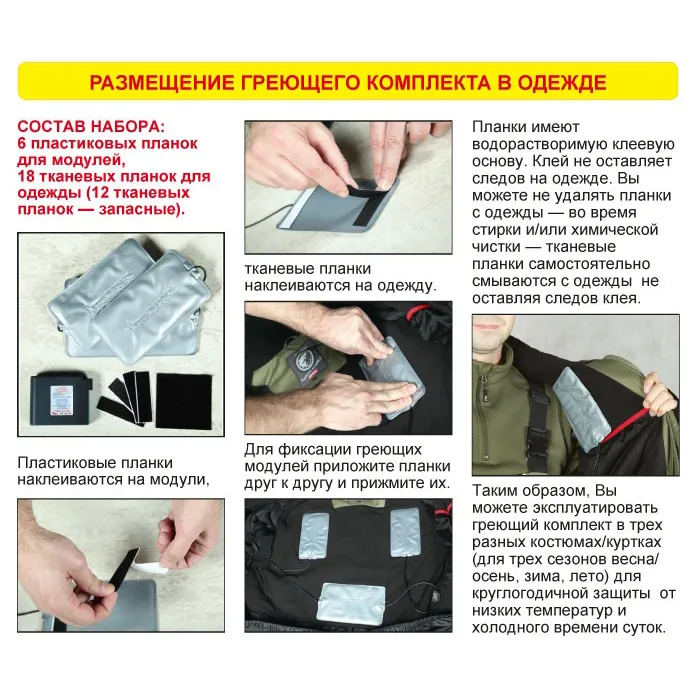 РАЗМЕЩЕНИЕ ГРЕЮЩЕГО КОМПЛЕКТА В ОДЕЖДЕ

СОСТАВ НАБОРА:
6 пластиковых планок для модулей,
18 тканевых планок для одежды (12 тканевых планок — запасные).

Пластиковые планки наклеиваются на модули,

тканевые планки наклеиваются на одежду.

Для фиксации греющих модулей приложите планки друг к другу и прижмите их.

Планки имеют водорастворимую клеевую основу. Клей не оставляет следов на одежде. Вы можете не удалять планки с одежды — во время стирки и/или химической чистки — тканевые планки самостоятельно смываются с одежды не оставляя следов клея.

Таким образом, Вы можете эксплуатировать греющий комплект в трех разных костюмах/куртках (для трех сезонов весна/осень, зима, лето) для круглогодичной защиты от низких температур и холодного времени суток.